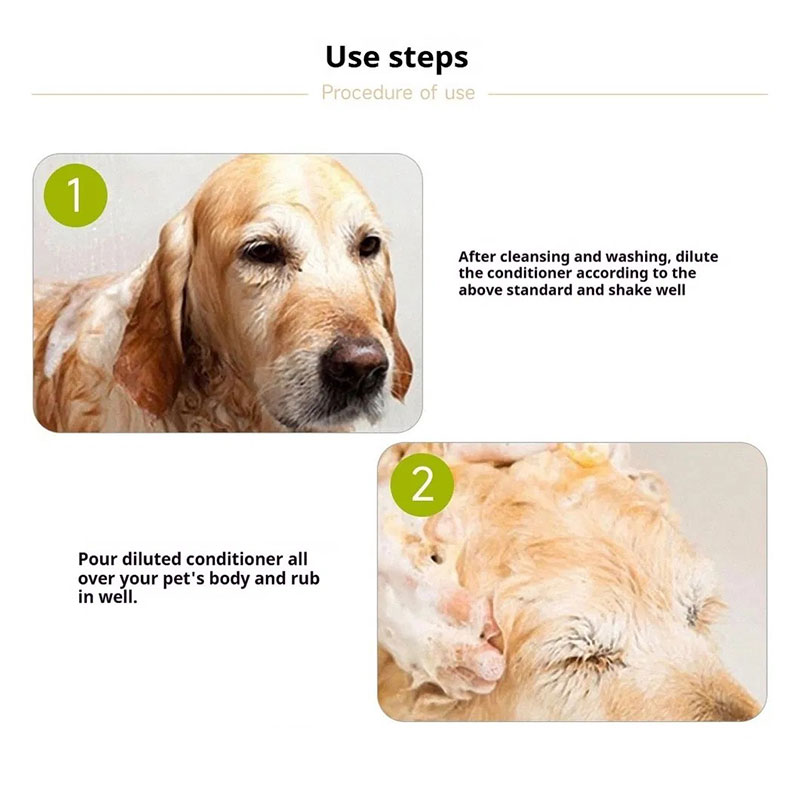 Use steps
Procedure of use

1

After cleansing and washing, dilute the conditioner according to the above standard and shake well

2

Pour diluted conditioner all over your pet's body and rub in well.